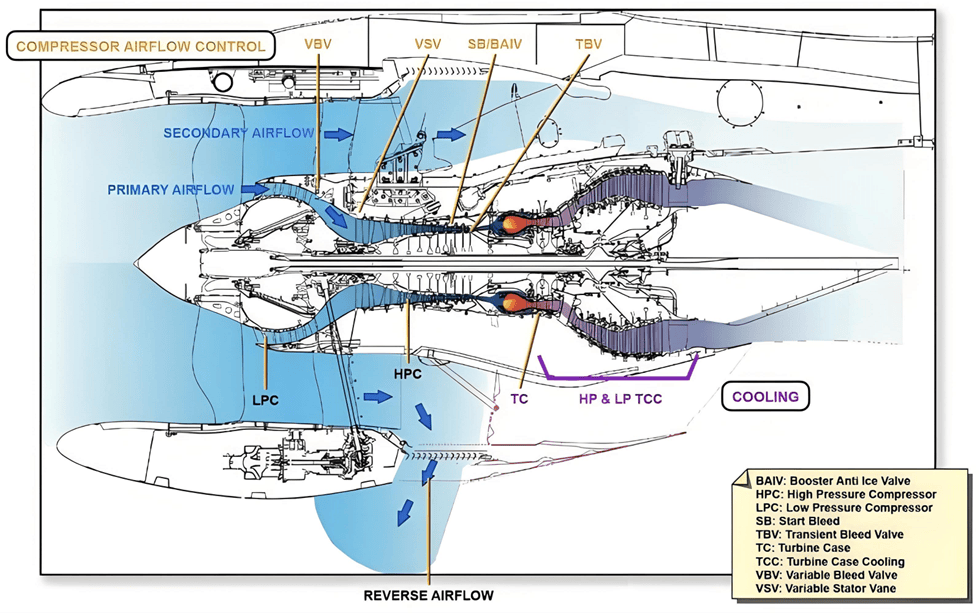 COMPRESSOR AIRFLOW CONTROL

VBV

VSV

SB/BAIV

TBV

SECONDARY AIRFLOW

PRIMARY AIRFLOW

LPC

HPC

TC

HP & LP TCC

COOLING

REVERSE AIRFLOW

BAIV: Booster Anti Ice Valve
HPC: High Pressure Compressor
LPC: Low Pressure Compressor
SB: Start Bleed
TBV: Transient Bleed Valve
TC: Turbine Case
TCC: Turbine Case Cooling
VBV: Variable Bleed Valve
VSV: Variable Stator Vane